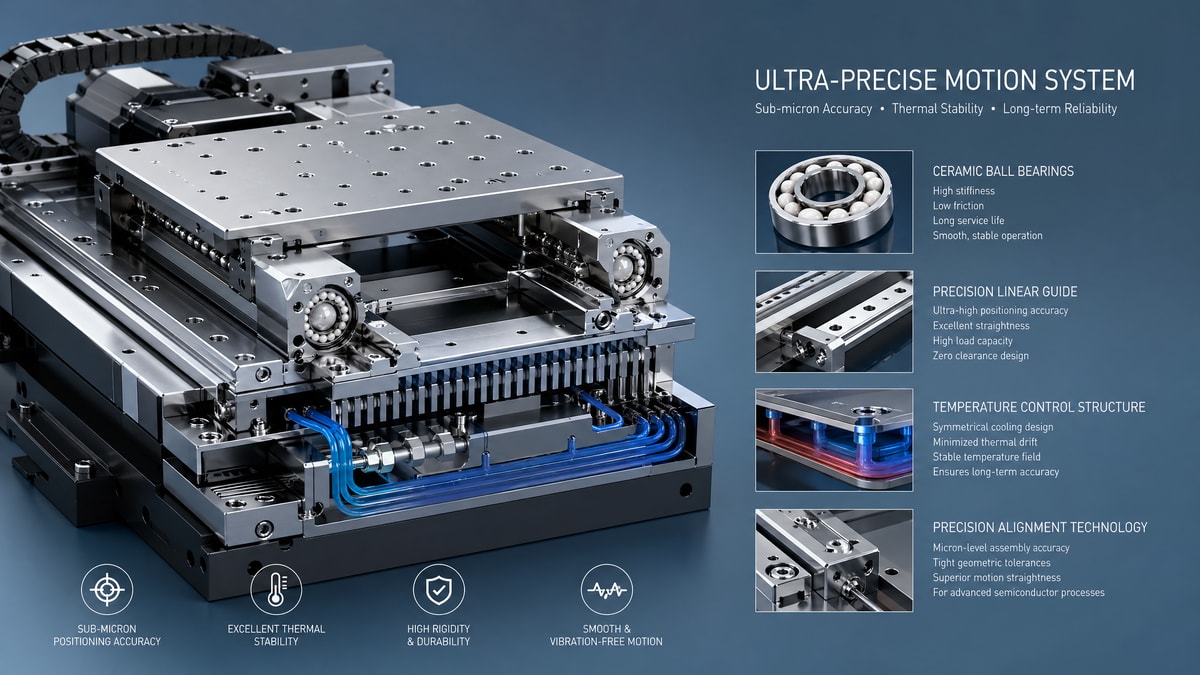 ULTRA-PRECISE MOTION SYSTEM

Sub-micron Accuracy • Thermal Stability • Long-term Reliability

CERAMIC BALL BEARINGS
High stiffness
Low friction
Long service life
Smooth, stable operation

PRECISION LINEAR GUIDE
Ultra-high positioning accuracy
Excellent straightness
High load capacity
Zero clearance design

TEMPERATURE CONTROL STRUCTURE
Symmetrical cooling design
Minimized thermal drift
Stable temperature field
Ensures long-term accuracy

PRECISION ALIGNMENT TECHNOLOGY
Micron-level assembly accuracy
Tight geometric tolerances
Superior motion straightness
For advanced semiconductor processes

SUB-MICRON POSITIONING ACCURACY

EXCELLENT THERMAL STABILITY

HIGH RIGIDITY & DURABILITY

SMOOTH & VIBRATION-FREE MOTION